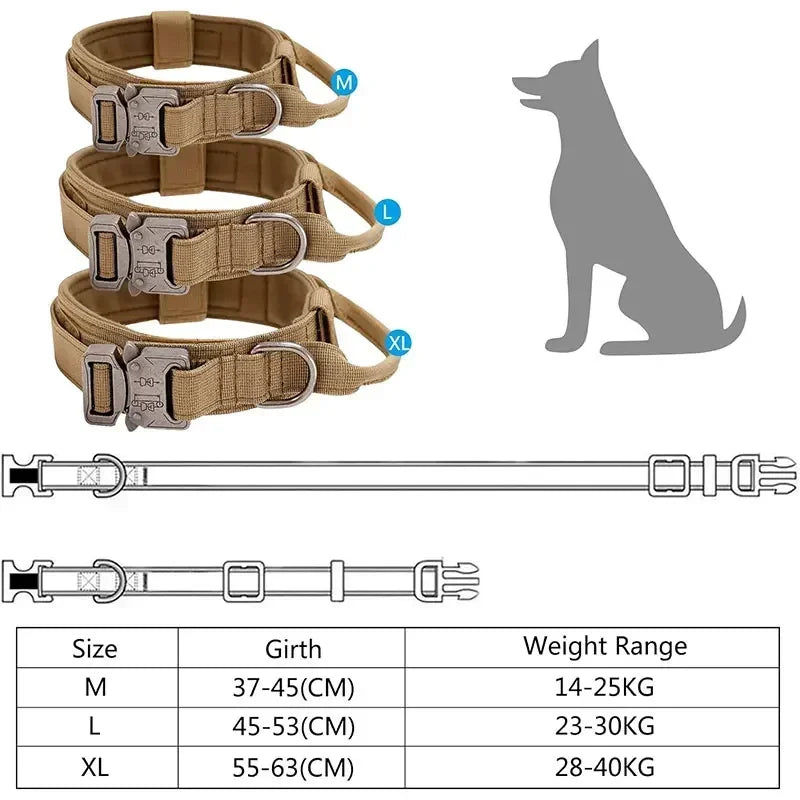 M

L

XL

| Size | Girth | Weight Range |
|---|---|---|
| M | 37-45(CM) | 14-25KG |
| L | 45-53(CM) | 23-30KG |
| XL | 55-63(CM) | 28-40KG |